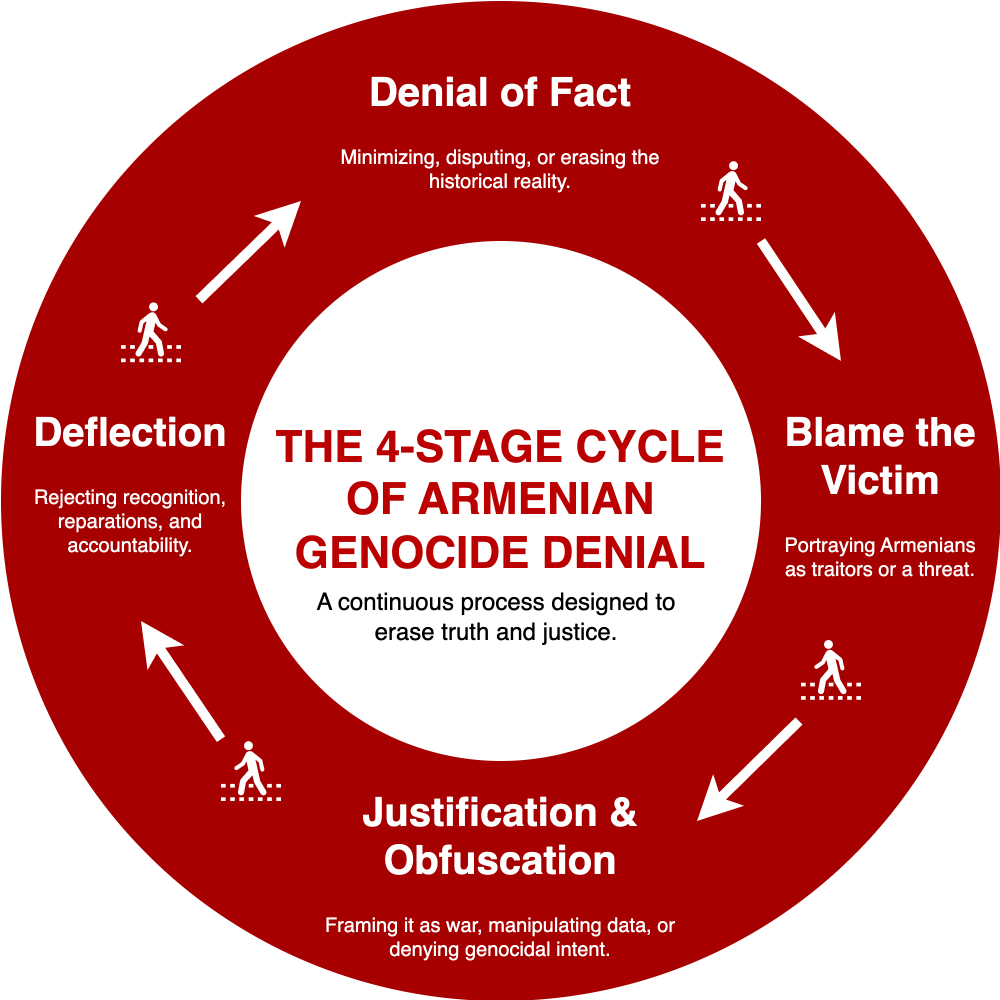 THE 4-STAGE CYCLE OF ARMENIAN GENOCIDE DENIAL

A continuous process designed to erase truth and justice.

Denial of Fact

Minimizing, disputing, or erasing the historical reality.

Blame the Victim

Portraying Armenians as traitors or a threat.

Justification & Obfuscation

Framing it as war, manipulating data, or denying genocidal intent.

Deflection

Rejecting recognition, reparations, and accountability.